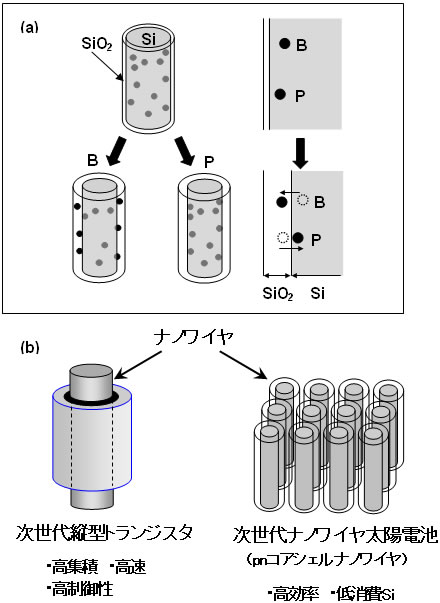 (a)

$SiO_2$

Si

B

P

B

P

B

P

$SiO_2$

Si

(b)

ナノワイヤ

次世代縦型トランジスタ

・高集積 ・高速

・高制御性

次世代ナノワイヤ太陽電池

（pnコアシェルナノワイヤ）

・高効率 ・低消費Si